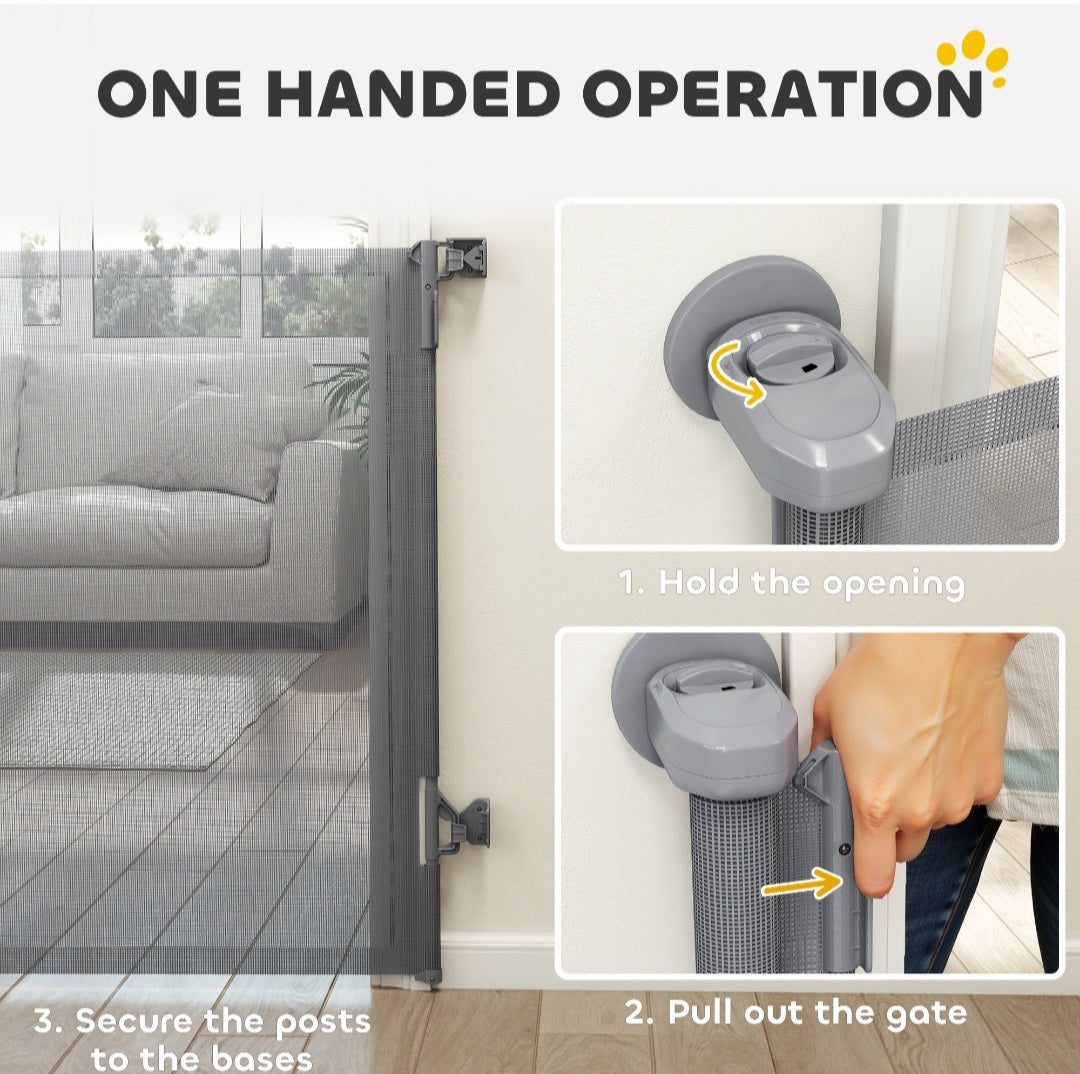 ONE HANDED OPERATION

1. Hold the opening

2. Pull out the gate

3. Secure the posts to the bases