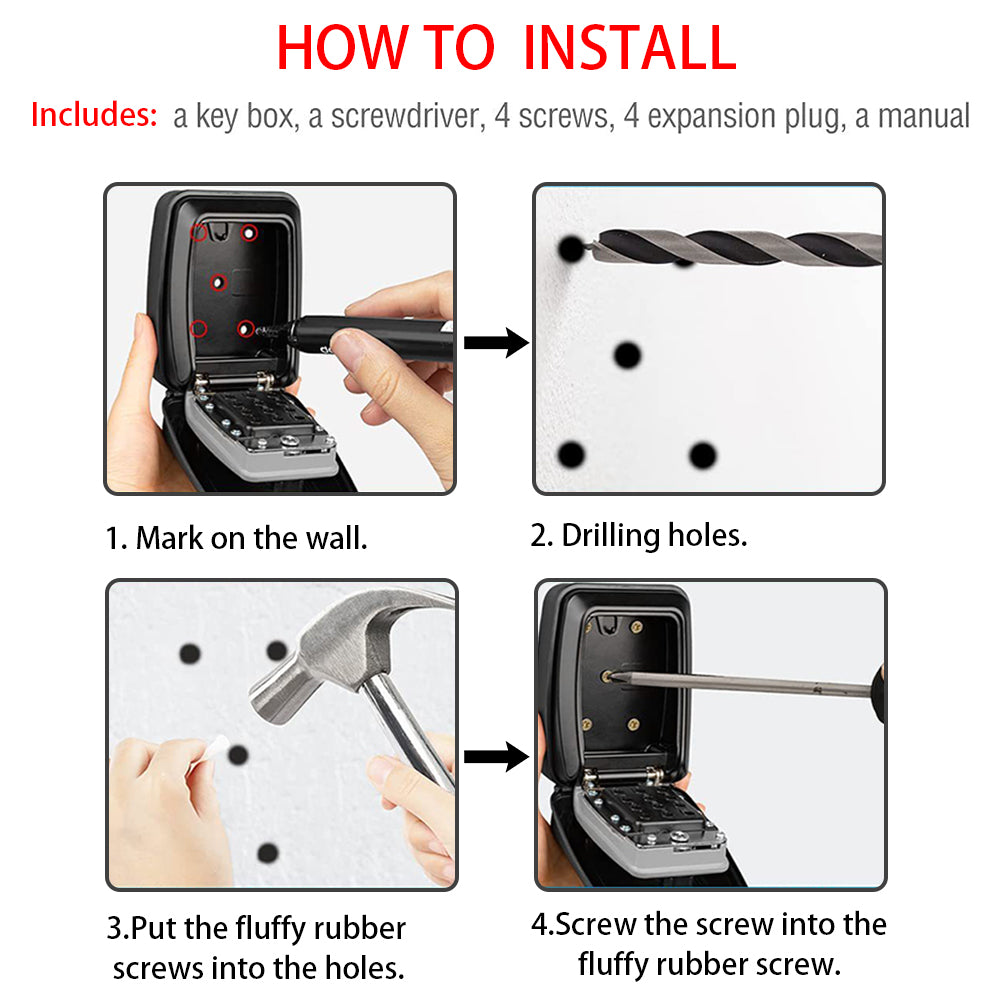 HOW TO INSTALL

Includes: a key box, a screwdriver, 4 screws, 4 expansion plug, a manual

1. Mark on the wall.

2. Drilling holes.

3.Put the fluffy rubber screws into the holes.

4.Screw the screw into the fluffy rubber screw.