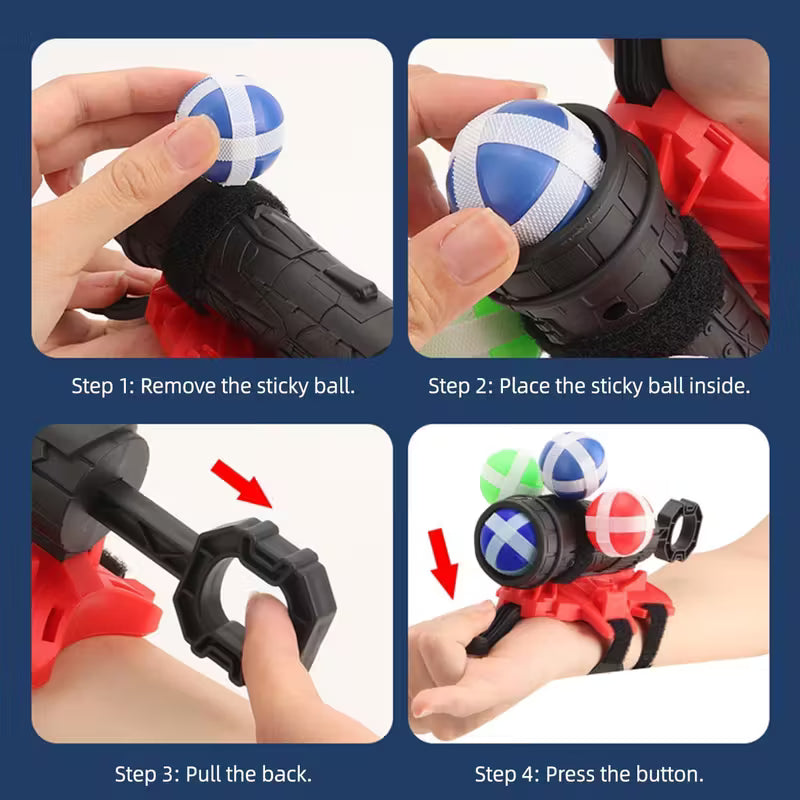 Step 1: Remove the sticky ball.

Step 2: Place the sticky ball inside.

Step 3: Pull the back.

Step 4: Press the button.